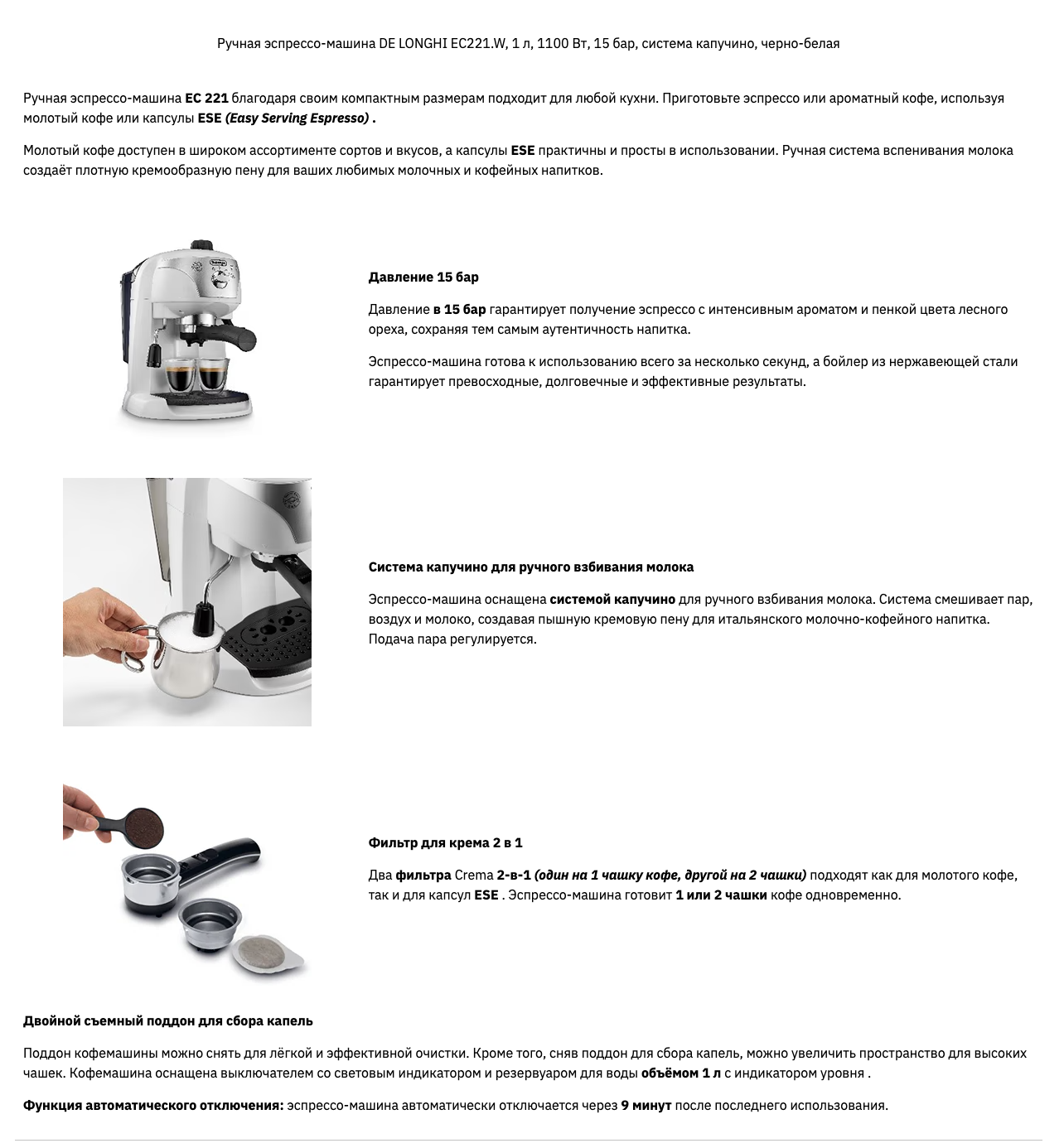 Ручная эспрессо-машина DE LONGHI EC221.W, 1 л, 1100 Вт, 15 бар, система капучино, черно-белая

Ручная эспрессо-машина EC 221 благодаря своим компактным размерам подходит для любой кухни. Приготовьте эспрессо или ароматный кофе, используя молотый кофе или капсулы ESE (Easy Serving Espresso) .

Молотый кофе доступен в широком ассортименте сортов и вкусов, а капсулы ESE практичны и просты в использовании. Ручная система вспенивания молока создаёт плотную кремообразную пену для ваших любимых молочных и кофейных напитков.

Давление 15 бар

Давление в 15 бар гарантирует получение эспрессо с интенсивным ароматом и пенкой цвета лесного ореха, сохраняя тем самым аутентичность напитка.

Эспрессо-машина готова к использованию всего за несколько секунд, а бойлер из нержавеющей стали гарантирует превосходные, долговечные и эффективные результаты.

Система капучино для ручного взбивания молока

Эспрессо-машина оснащена системой капучино для ручного взбивания молока. Система смешивает пар, воздух и молоко, создавая пышную кремовую пену для итальянского молочно-кофейного напитка. Подача пара регулируется.

Фильтр для крема 2 в 1

Два фильтра Crema 2-в-1 (один на 1 чашку кофе, другой на 2 чашки) подходят как для молотого кофе, так и для капсул ESE . Эспрессо-машина готовит 1 или 2 чашки кофе одновременно.

Двойной съемный поддон для сбора капель

Поддон кофемашины можно снять для лёгкой и эффективной очистки. Кроме того, сняв поддон для сбора капель, можно увеличить пространство для высоких чашек. Кофемашина оснащена выключателем со световым индикатором и резервуаром для воды объёмом 1 л с индикатором уровня .

Функция автоматического отключения: эспрессо-машина автоматически отключается через 9 минут после последнего использования.